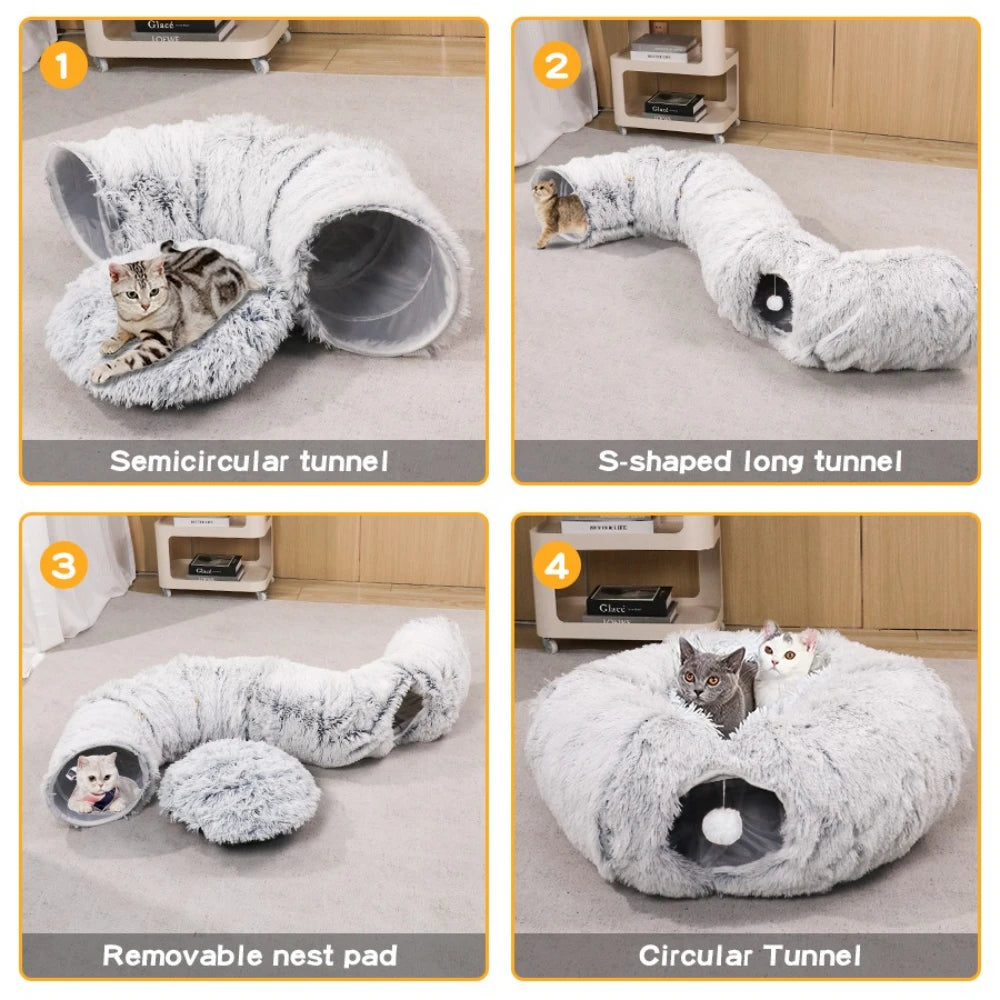 1

Glacé

LOEWE

Semicircular tunnel

2

S-shaped long tunnel

3

Removable nest pad

4

Glacé

Circular Tunnel